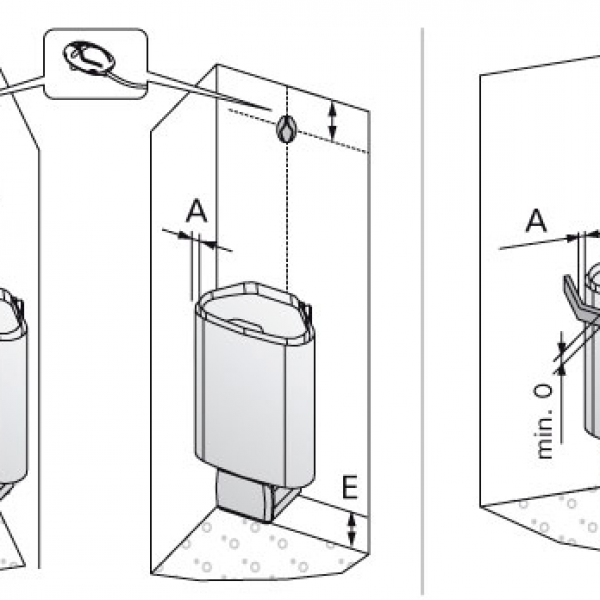 A
E
A
min. 0